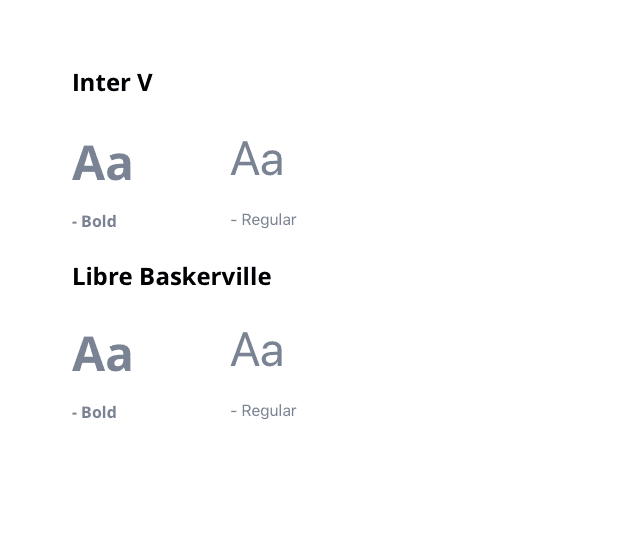 Inter V

Aa

- Bold

Aa

- Regular

Libre Baskerville

Aa

- Bold

Aa

- Regular